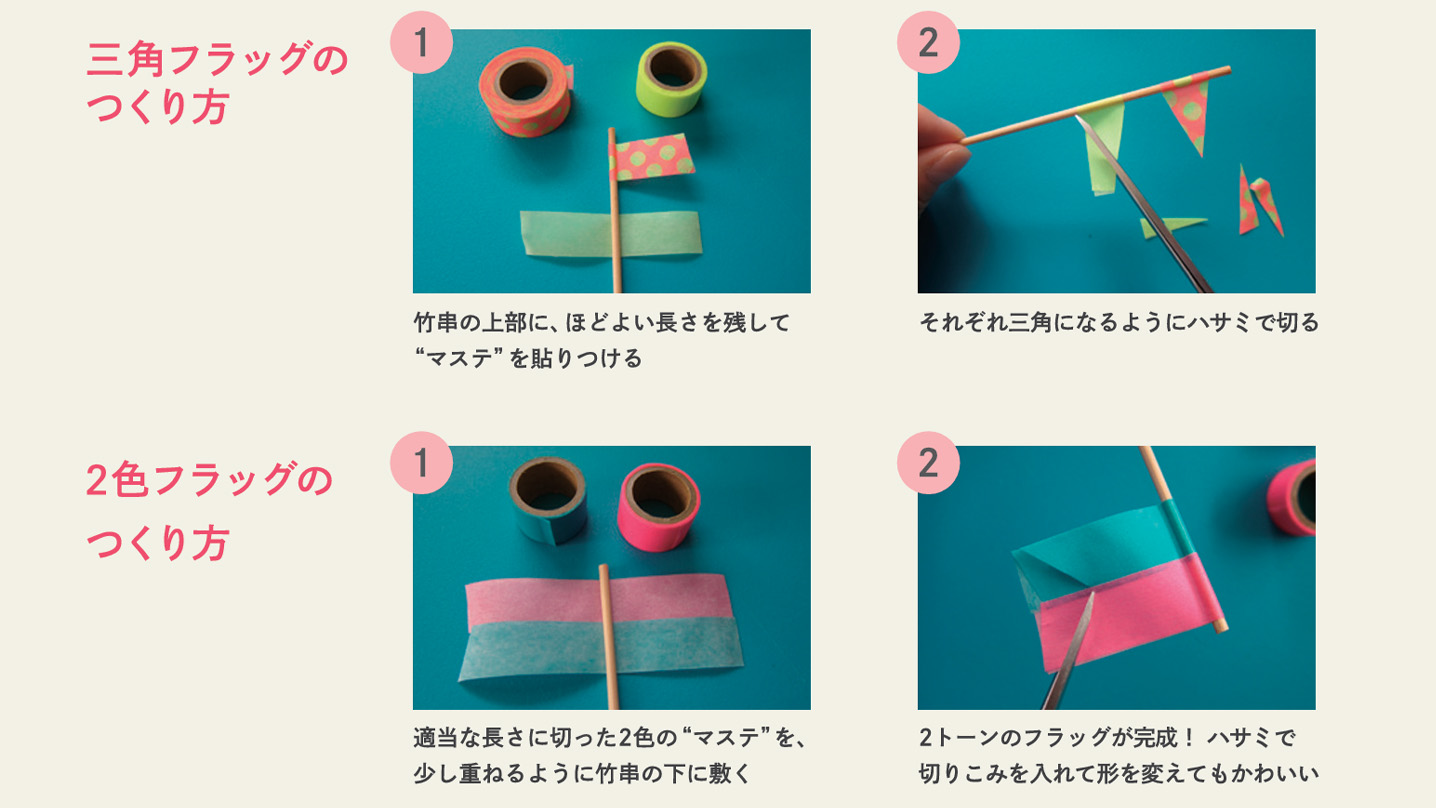 三角フラッグのつくり方

1

竹串の上部に、ほどよい長さを残して“マステ”を貼りつける

2

それぞれ三角になるようにハサミで切る

2色フラッグのつくり方

1

適当な長さに切った2色の“マステ”を、少し重ねるように竹串の下に敷く

2

2トーンのフラッグが完成！ ハサミで切りこみを入れて形を変えてもかわいい